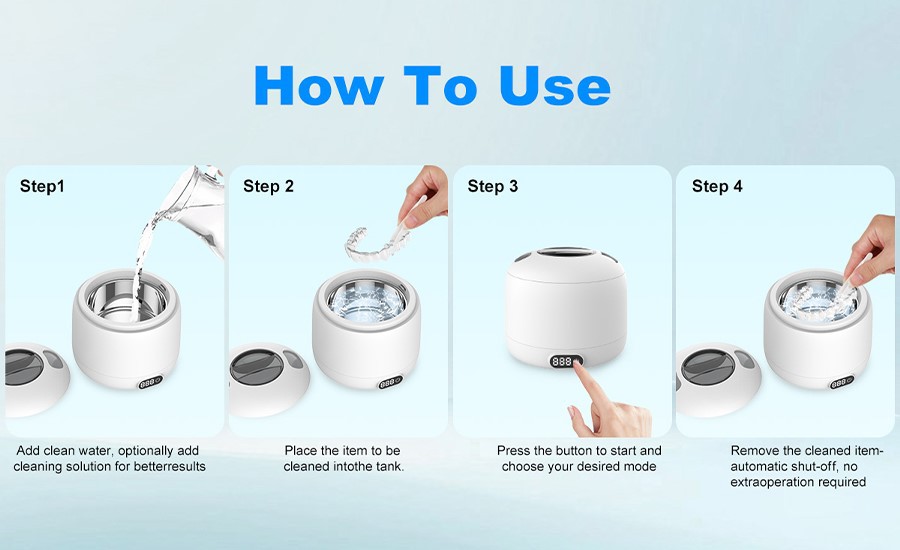 How To Use

Step1

Add clean water, optionally add cleaning solution for betterresults

Step 2

Place the item to be cleaned intothe tank.

Step 3

888

Press the button to start and choose your desired mode

Step 4

Remove the cleaned item-automatic shut-off, no extraoperation required